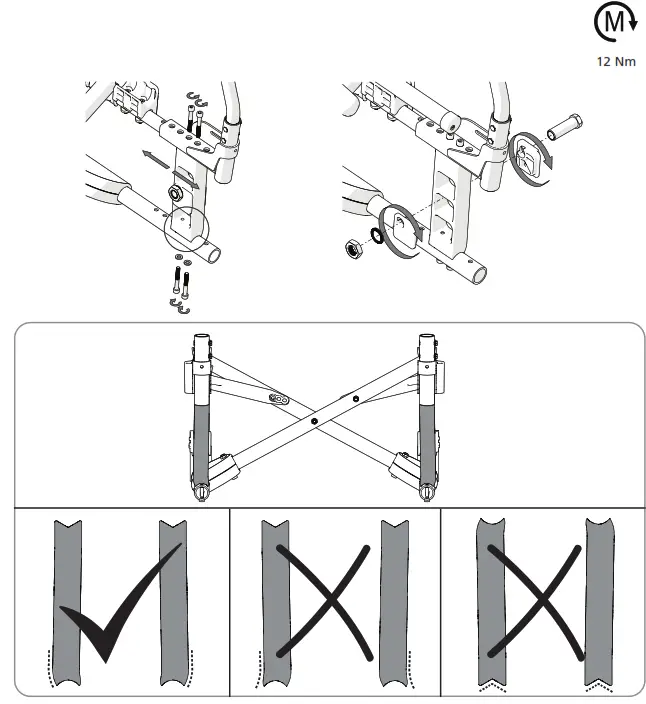 M

12 Nm