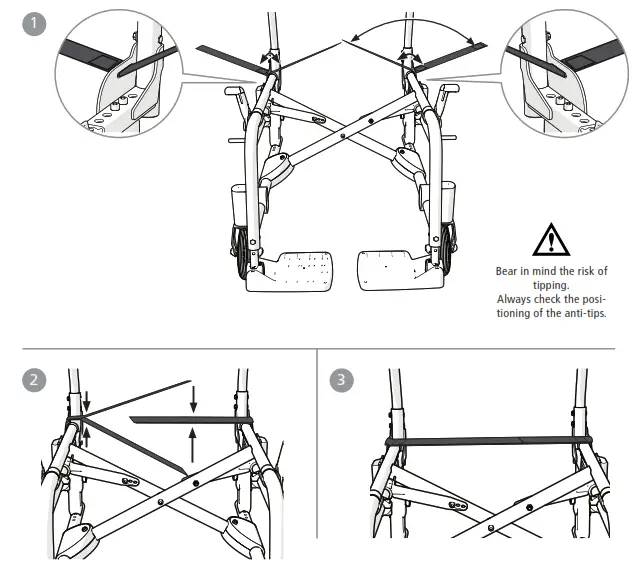 1

Bear in mind the risk of tipping.
Always check the positioning of the anti-tips.

2

3