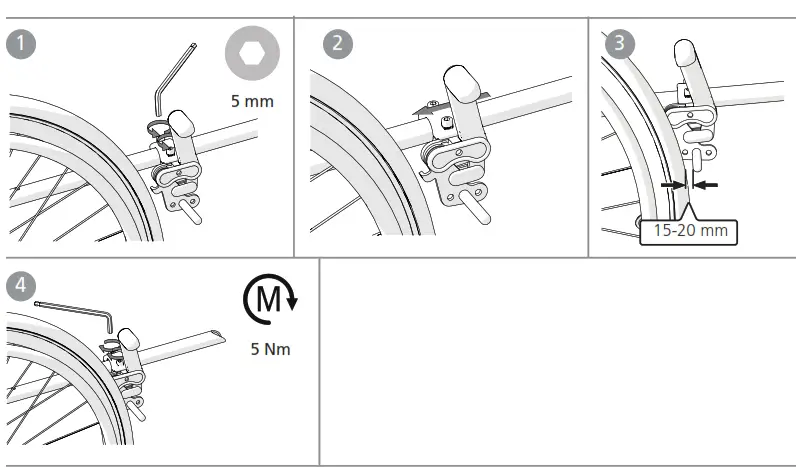 1
5 mm
2
3
15-20 mm
4
M
5 Nm