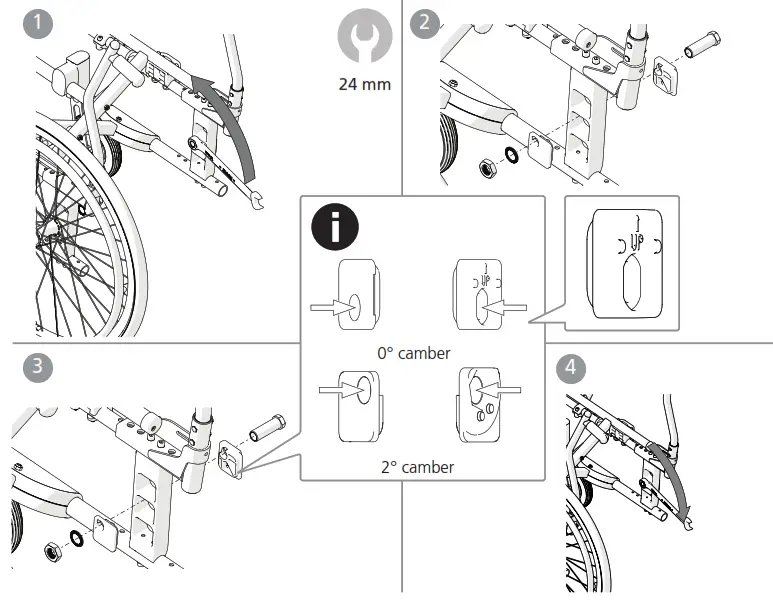 1

24 mm

2

i

UP

UP

0° camber

2° camber

3

4