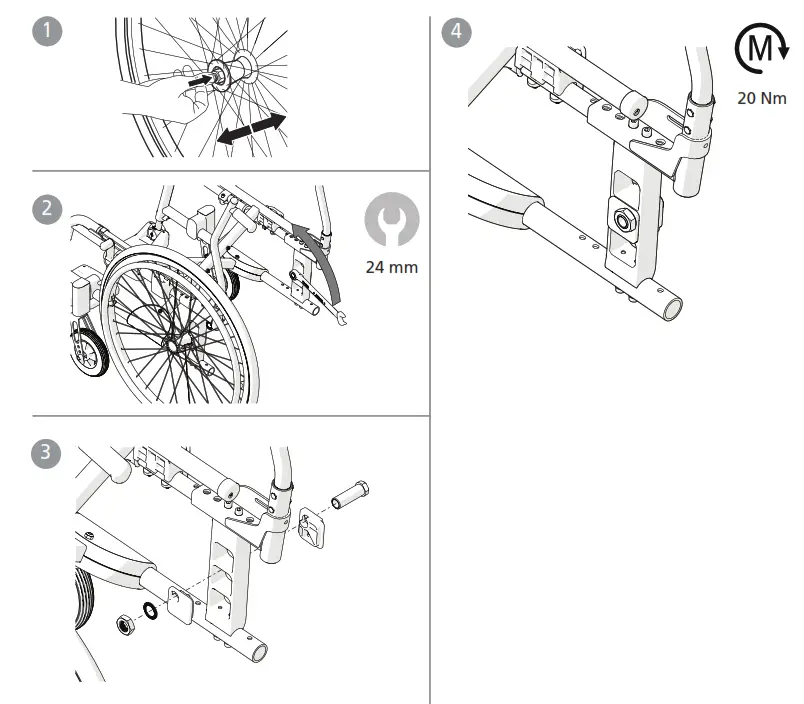 1

2

24 mm

3

4

M

20 Nm