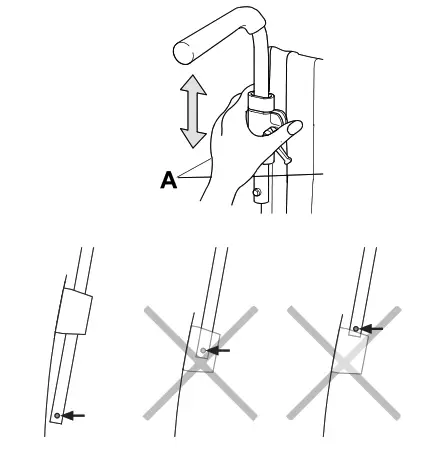 A