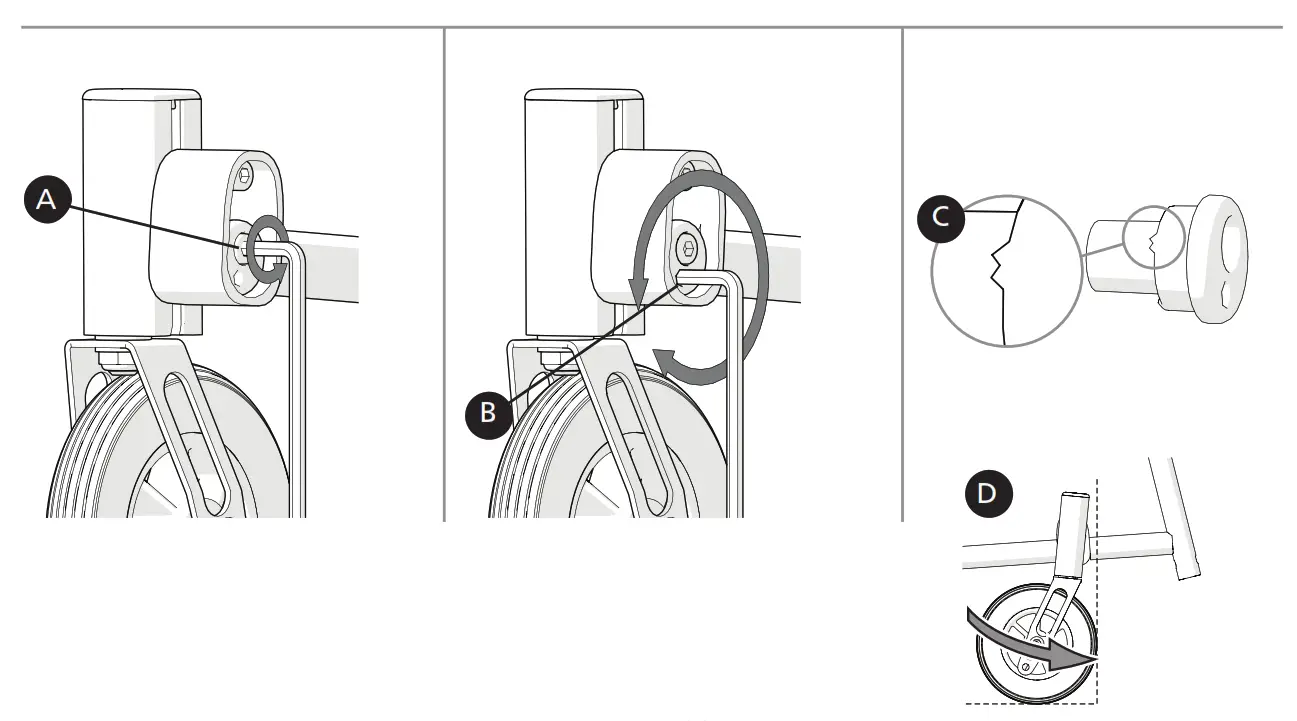 A

B

C

D