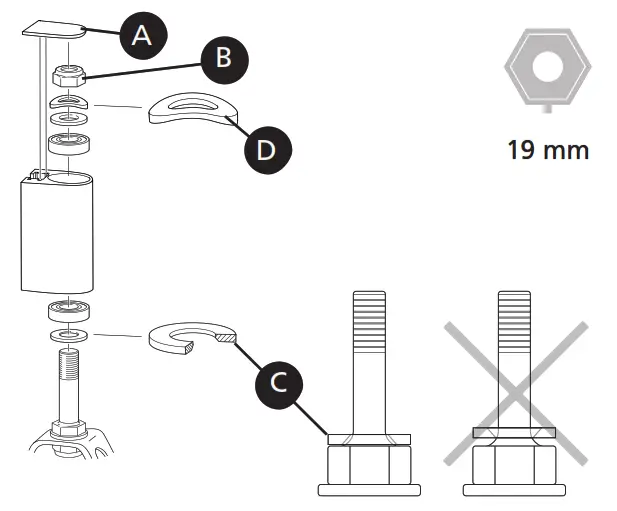 A

B

D

19 mm

C