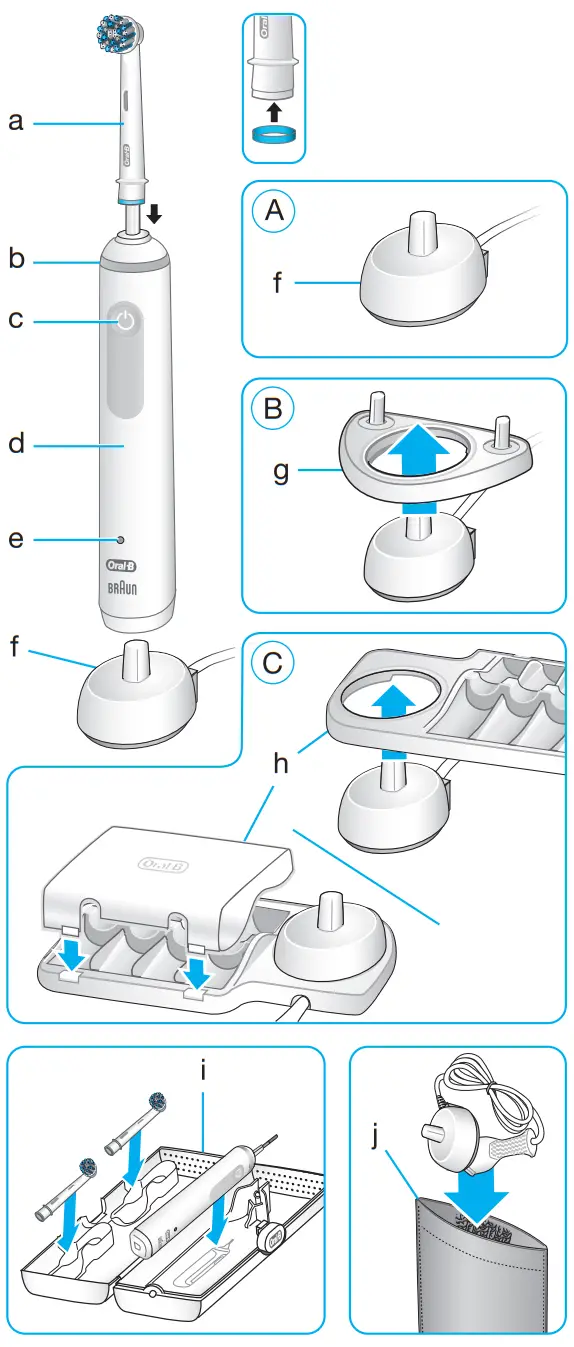 a
b
c
d
e
Oral-B
BRAUN
f
A
f
B
g
C
h
Oral-B
i
j