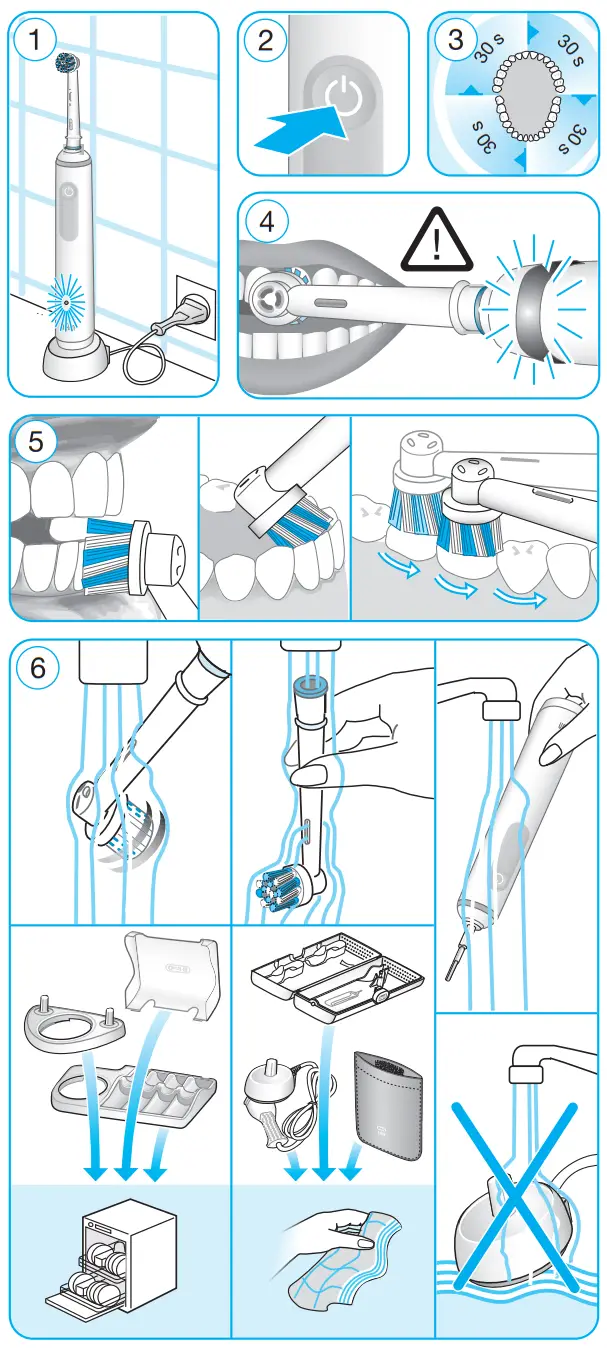 1

2

3

30 s

30 s

30 s

30 s

4

5

6