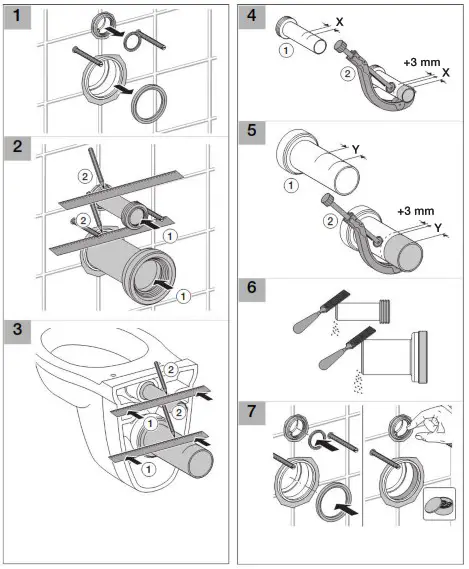 1

2
2
2
1
1

3
2
2
1
1

4
X
1
2
+3 mm
X

5
Y
1
2
+3 mm
Y

6

7