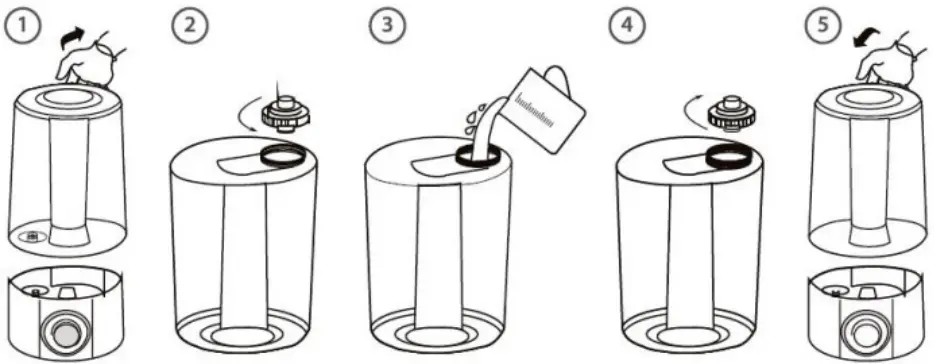 1
2
3
4
5