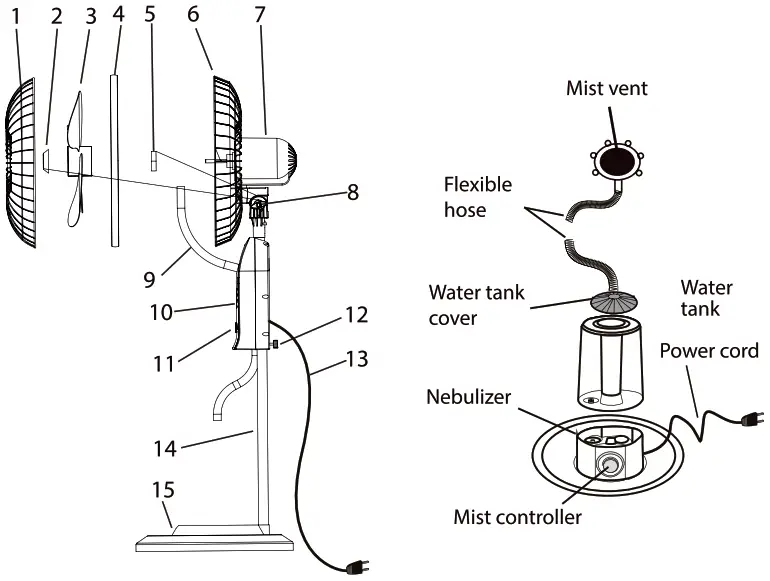 1
2
3
4
5
6
7
8
9
10
11
12
13
14
15

Mist vent

Flexible hose

Water tank cover

Water tank

Power cord

Nebulizer

Mist controller