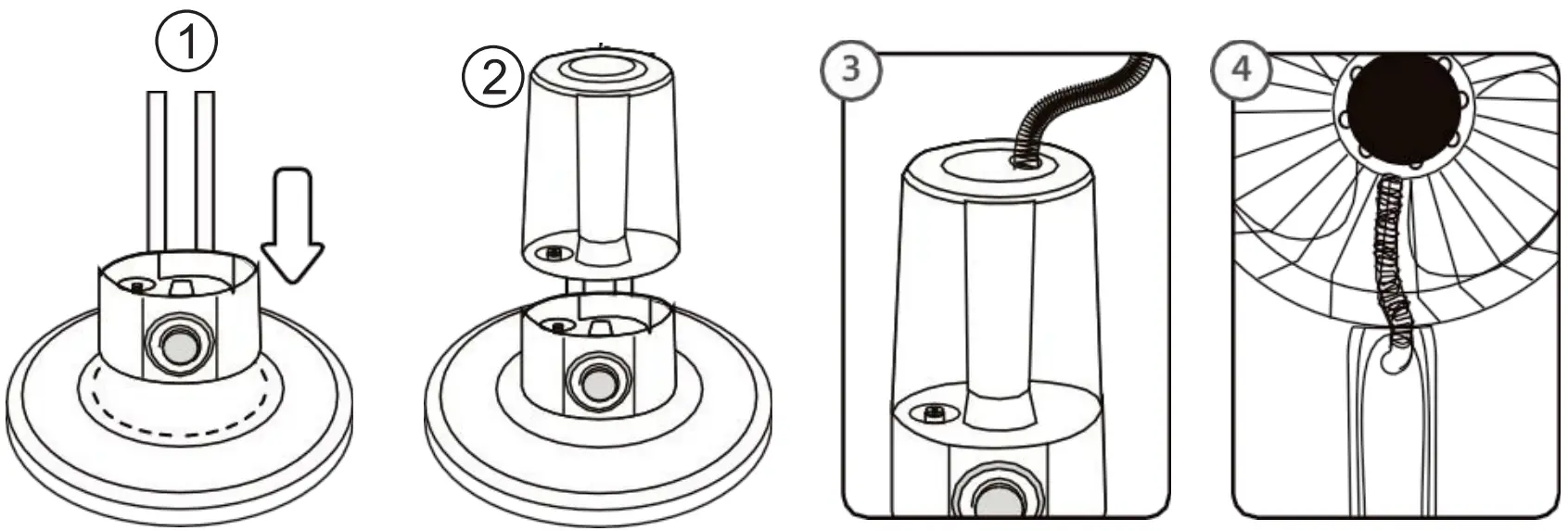 1

2

3

4