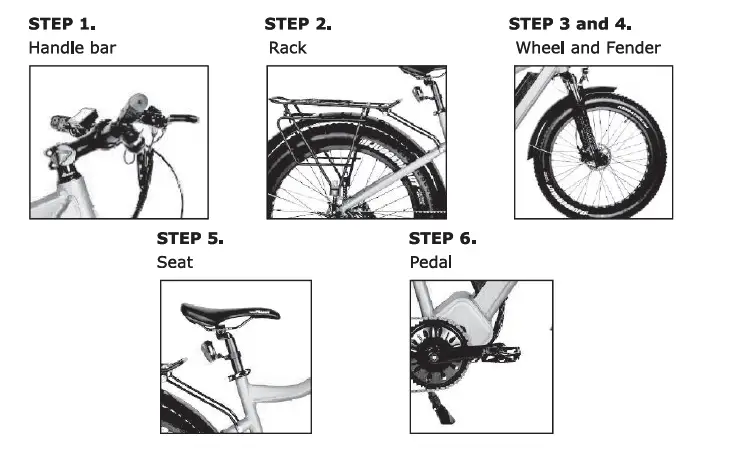 STEP 1.
Handle bar

STEP 2.
Rack

STEP 3 and 4.
Wheel and Fender

STEP 5.
Seat

STEP 6.
Pedal