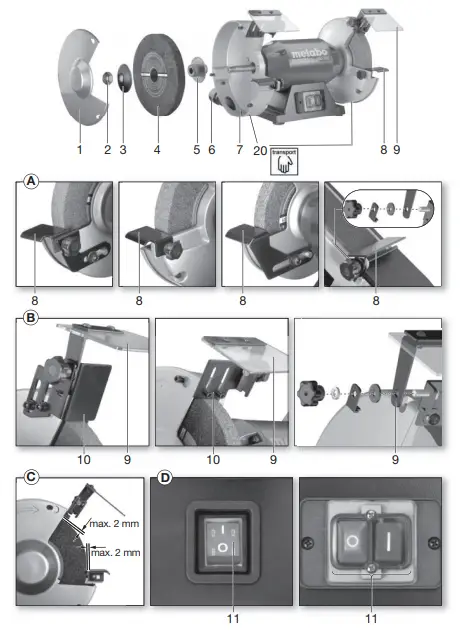 metabo

1 2 3 4 5 6 7 20 8 9

transport

A

8 8 8 8

B

10 9 10 9 9

C

max. 2 mm

max. 2 mm

D

I

O

11

O I

11