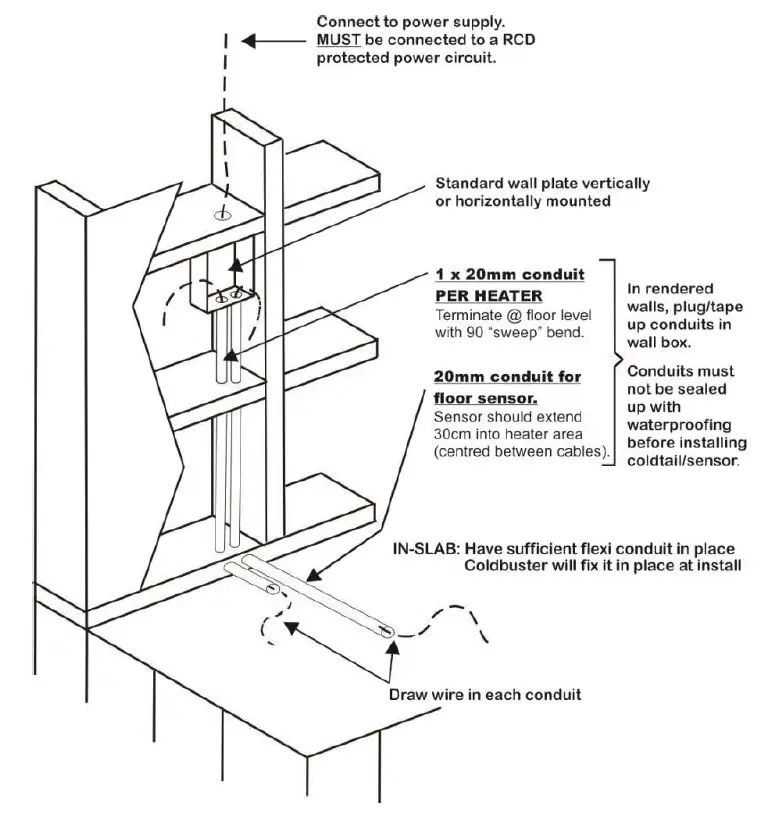 Connect to power supply.
MUST be connected to a RCD protected power circuit.

Standard wall plate vertically or horizontally mounted

1 x 20mm conduit PER HEATER
Terminate @ floor level with 90 "sweep" bend.

20mm conduit for floor sensor.
Sensor should extend 30cm into heater area (centred between cables).

In rendered walls, plug/tape up conduits in wall box.

Conduits must not be sealed up with waterproofing before installing coldtail/sensor.

IN-SLAB: Have sufficient flexi conduit in place
Coldbuster will fix it in place at install

Draw wire in each conduit