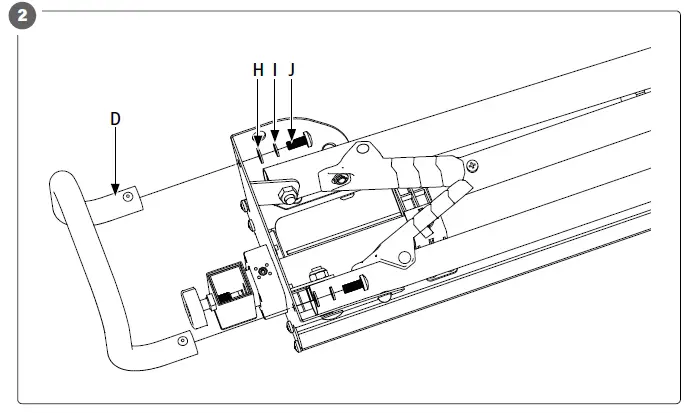 2

H I J

D