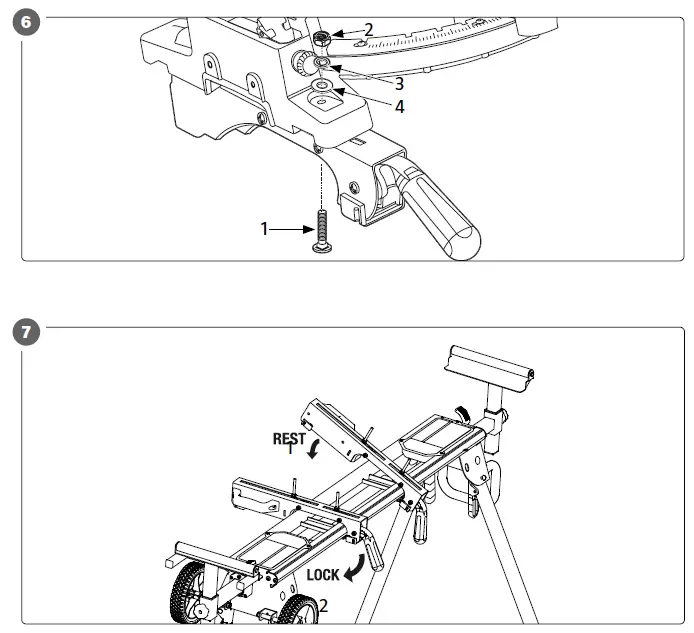 6

2
3
4
1

7

REST
1
LOCK
2