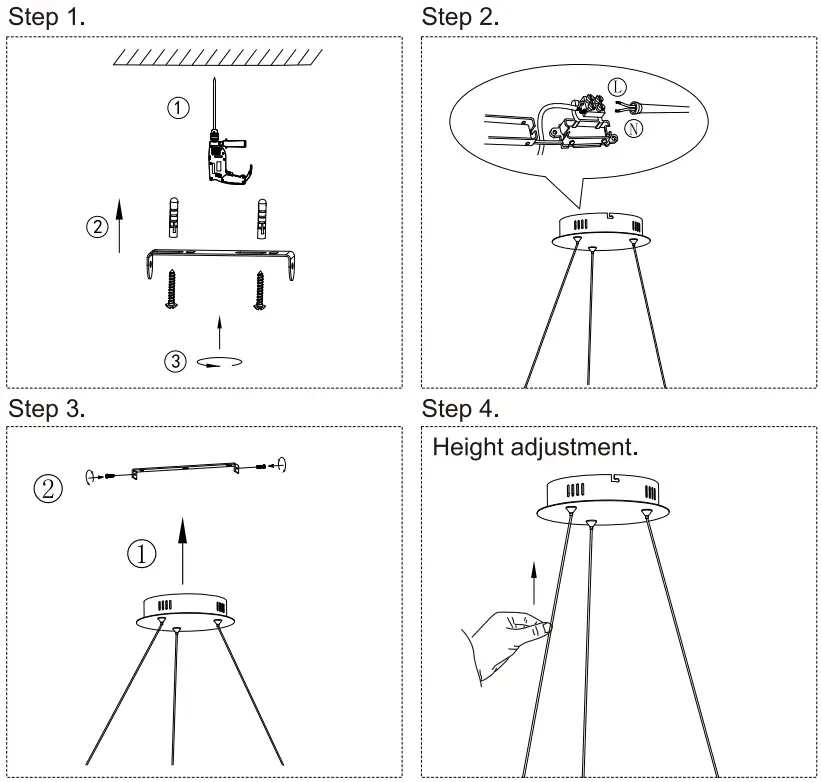 Step 1.

①

②

③

Step 2.

L

N

Step 3.

②

①

Step 4.

Height adjustment.