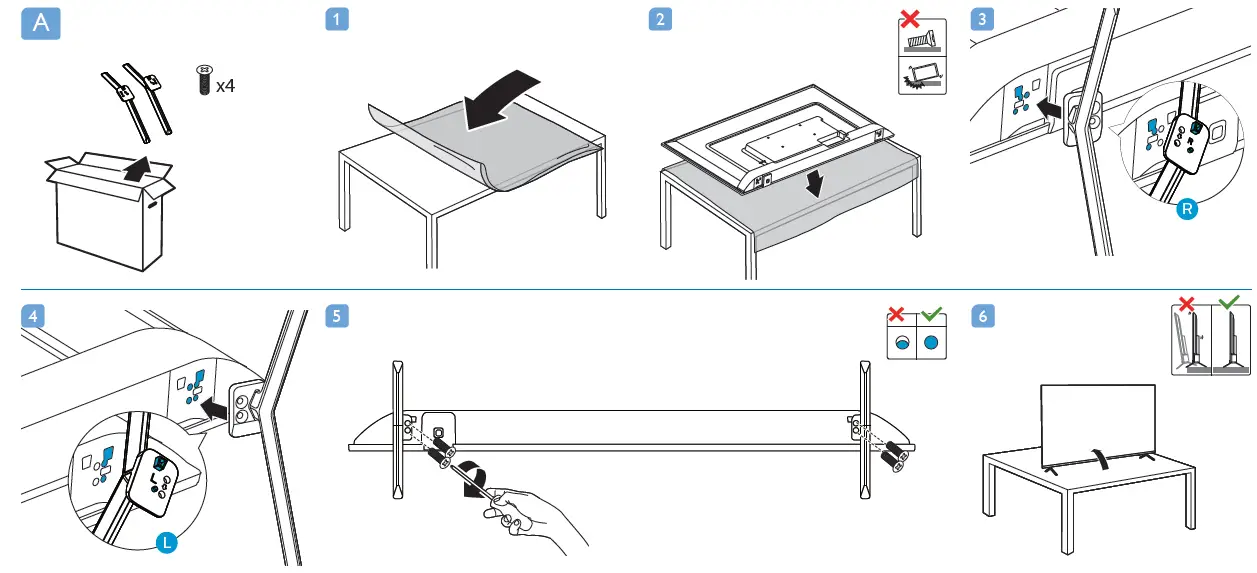 A
x4
1
2
3
R
4
L
5
6