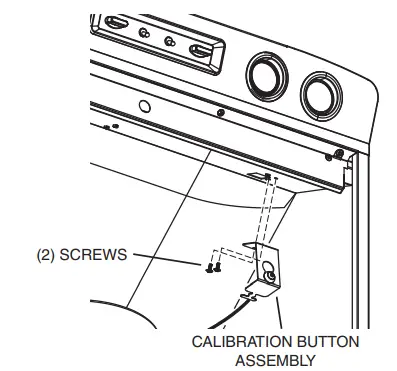 (2) SCREWS

CALIBRATION BUTTON ASSEMBLY