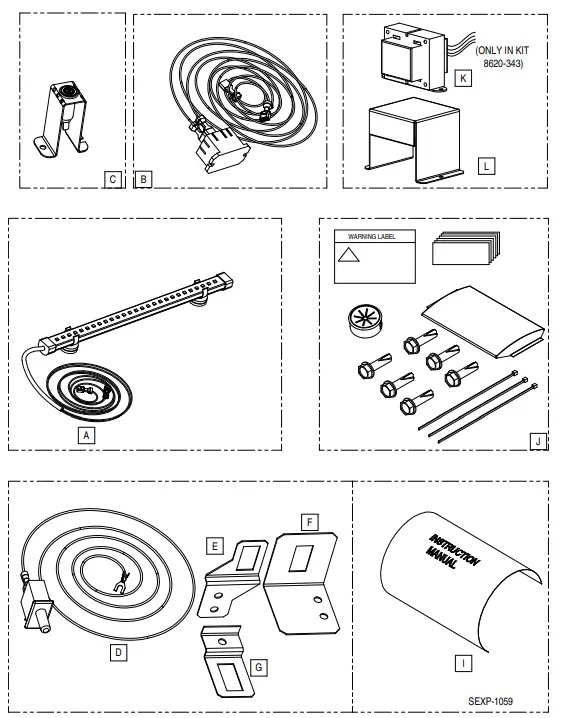 C

B

(ONLY IN KIT 8620-343)

K

L

A

WARNING LABEL

J

E

F

D

G

INSTRUCTION MANUAL

I

SEXP-1059