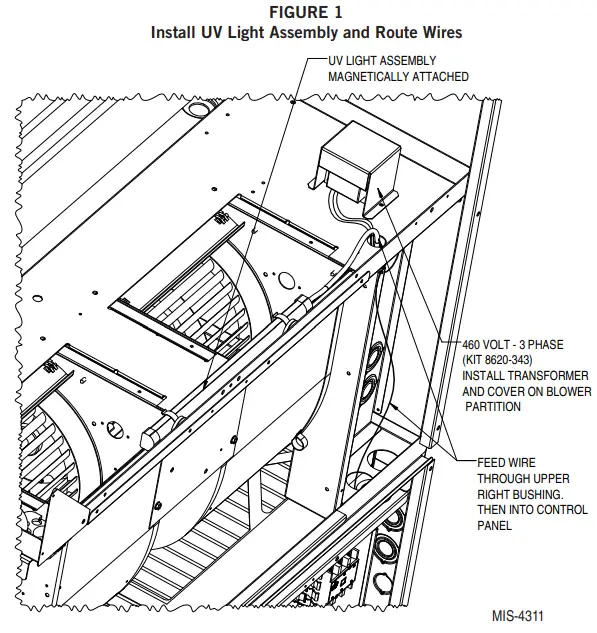 FIGURE 1
Install UV Light Assembly and Route Wires

UV LIGHT ASSEMBLY MAGNETICALLY ATTACHED

460 VOLT - 3 PHASE (KIT 8620-343) INSTALL TRANSFORMER AND COVER ON BLOWER PARTITION

FEED WIRE THROUGH UPPER RIGHT BUSHING. THEN INTO CONTROL PANEL

MIS-4311