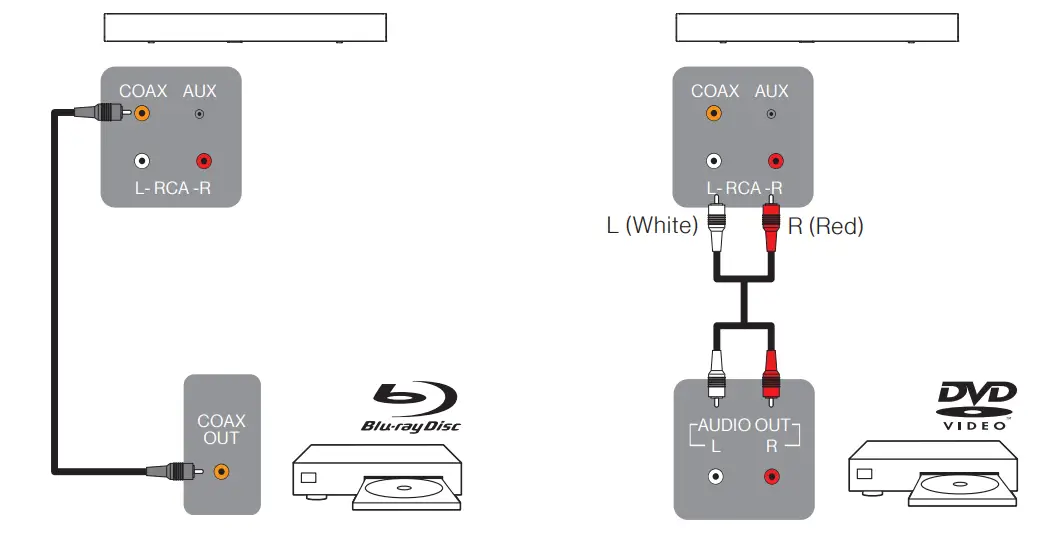 COAX AUX

L- RCA -R

COAX OUT

Blu-ray Disc

COAX AUX

L- RCA -R

L (White) R (Red)

AUDIO OUT
L R

DVD
VIDEO