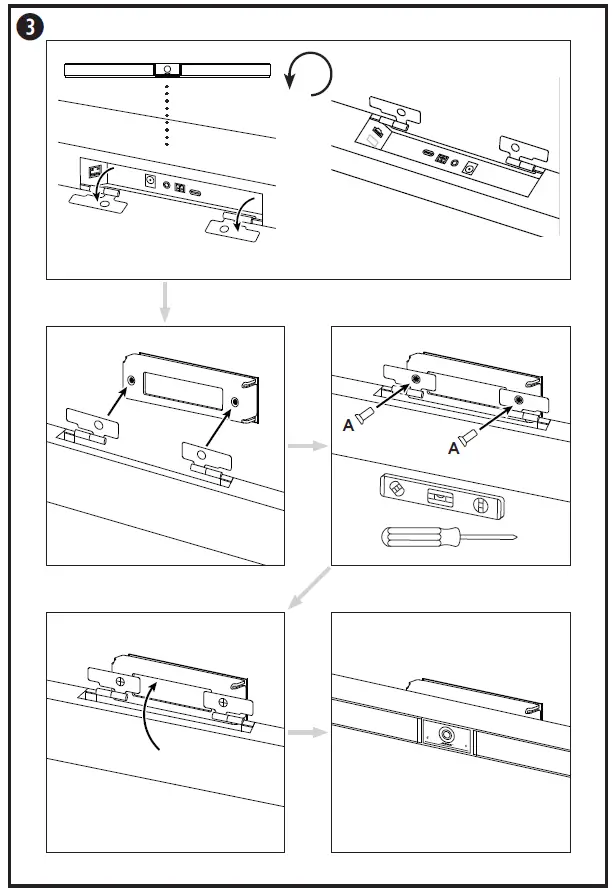 3

A

A