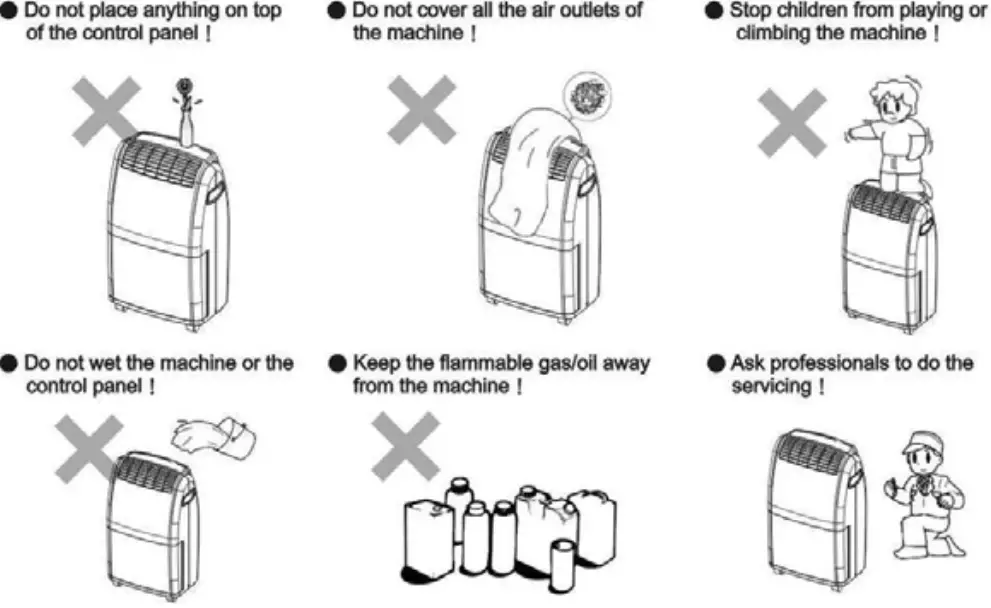 ● Do not place anything on top of the control panel !

● Do not cover all the air outlets of the machine !

● Stop children from playing or climbing the machine !

● Do not wet the machine or the control panel !

● Keep the flammable gas/oil away from the machine !

● Ask professionals to do the servicing !