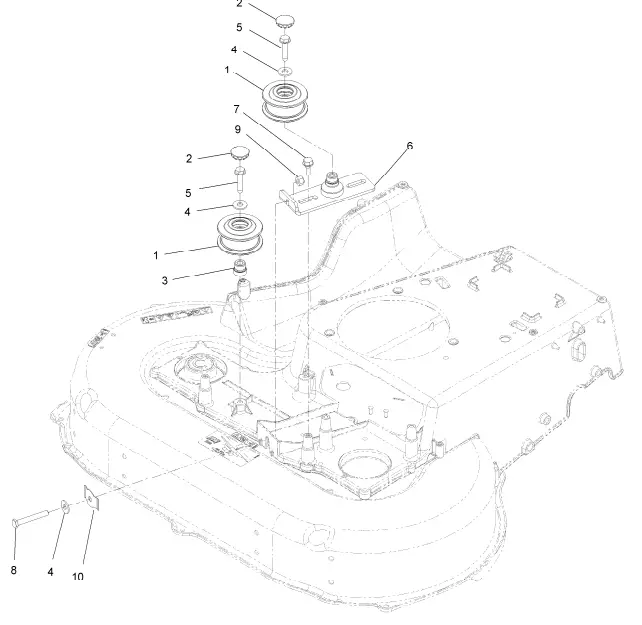 2
5
4
1
7
9
6
2
5
4
1
3
8
4
10