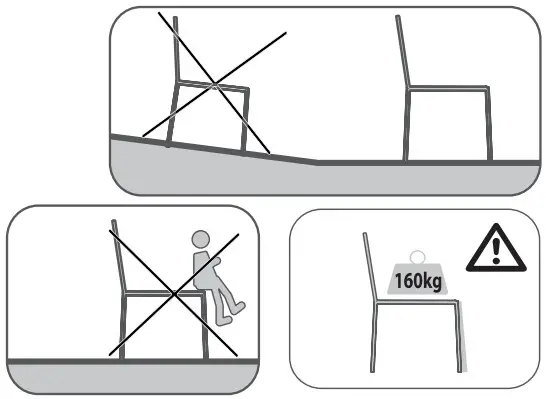 160kg