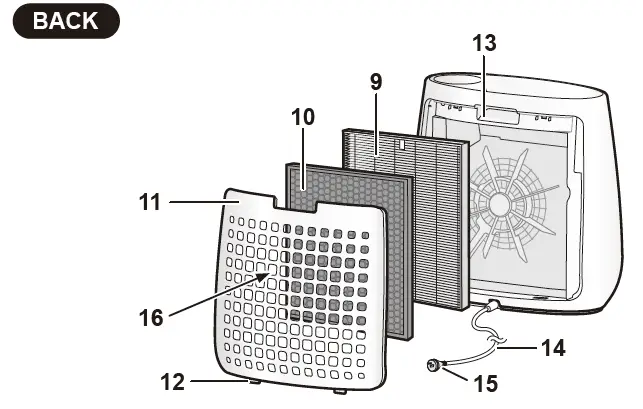 BACK

13
9
10
11
16
12
14
15