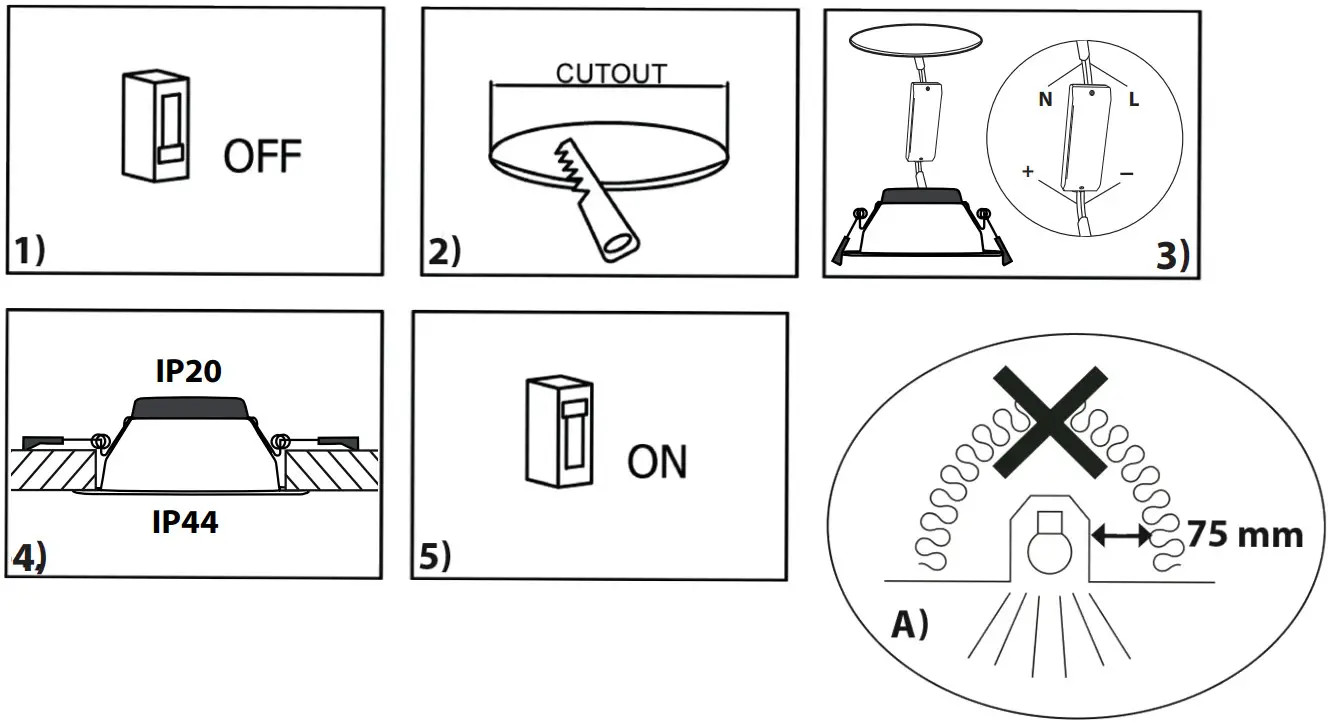 OFF

1)

CUTOUT

2)

N L

+ –

3)

IP20

IP44

4)

ON

5)

75 mm

A)