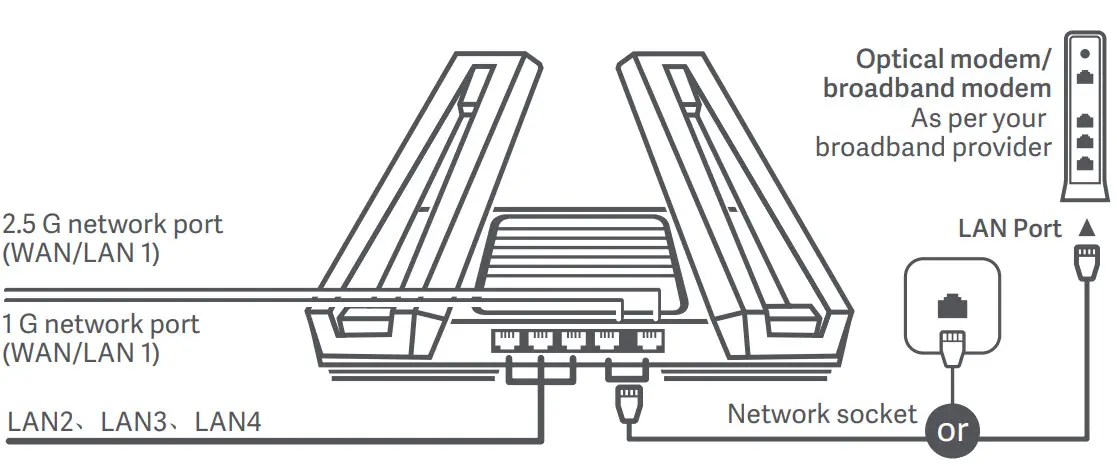 Optical modem/
broadband modem
As per your
broadband provider

2.5 G network port
(WAN/LAN 1)

LAN Port ▲

1 G network port
(WAN/LAN 1)

LAN2、LAN3、LAN4

Network socket

or