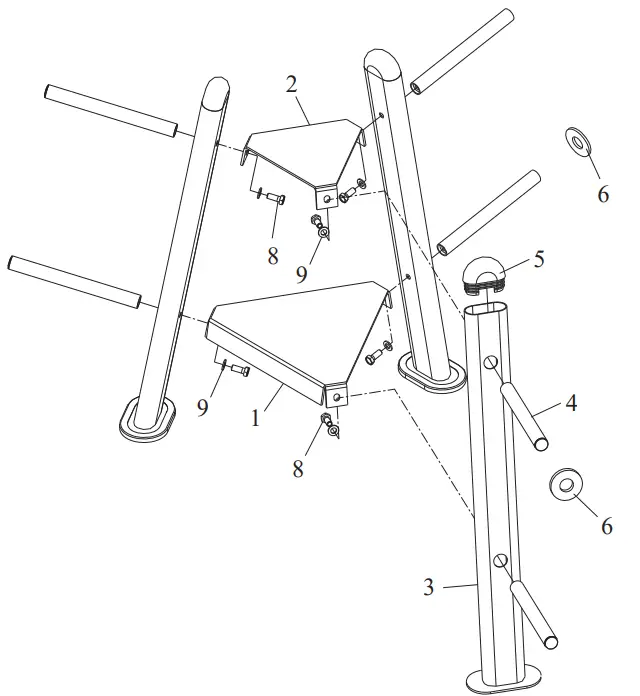 2
6
8
9
5
9
1
4
8
6
3