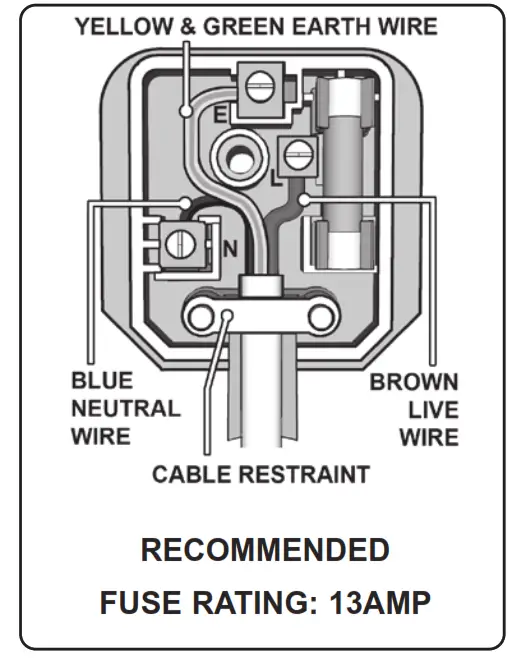 YELLOW & GREEN EARTH WIRE

E

L

N

BLUE NEUTRAL WIRE

BROWN LIVE WIRE

CABLE RESTRAINT

RECOMMENDED

FUSE RATING: 13AMP