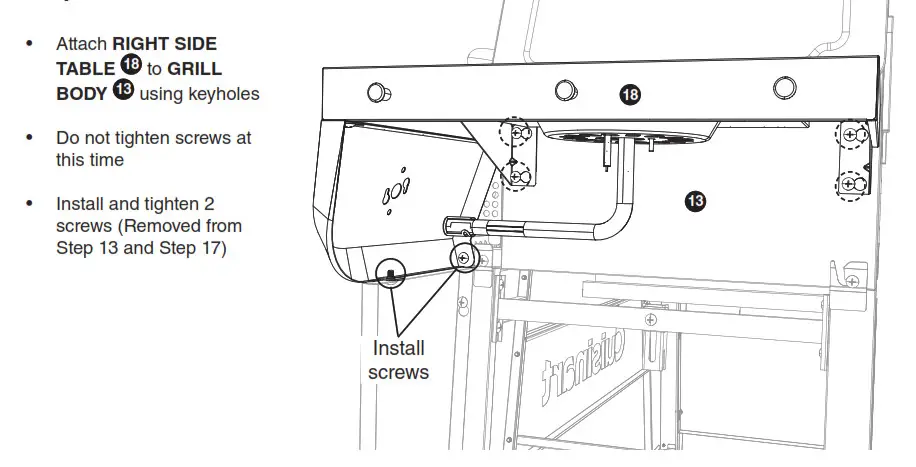 • Attach **RIGHT SIDE TABLE** 18 to **GRILL BODY** 13 using keyholes

• Do not tighten screws at this time

• Install and tighten 2 screws (Removed from Step 13 and Step 17)

18

13

Install screws

cuisinart