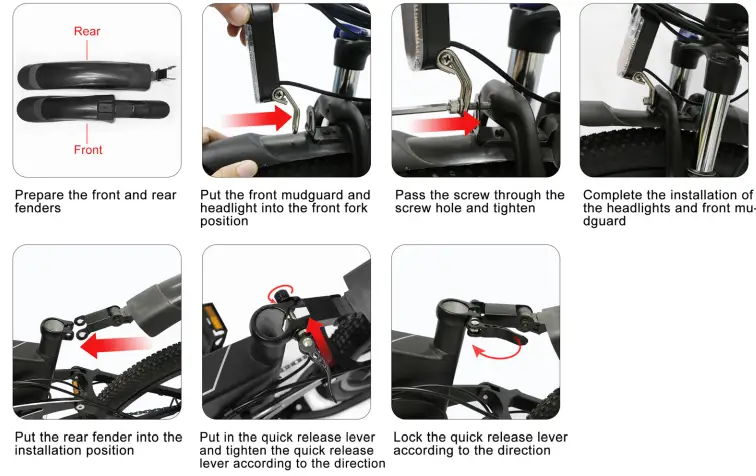 Rear

Front

Prepare the front and rear fenders

Put the front mudguard and headlight into the front fork position

Pass the screw through the screw hole and tighten

Complete the installation of the headlights and front mudguard

Put the rear fender into the installation position

Put in the quick release lever and tighten the quick release lever according to the direction

Lock the quick release lever according to the direction