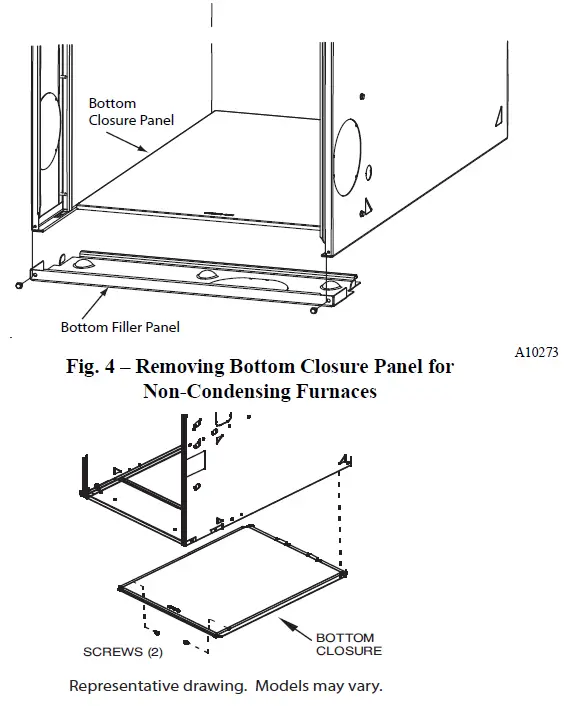 Bottom Closure Panel

Bottom Filler Panel

A10273

Fig. 4 – Removing Bottom Closure Panel for Non-Condensing Furnaces

SCREWS (2)

BOTTOM CLOSURE

Representative drawing. Models may vary.