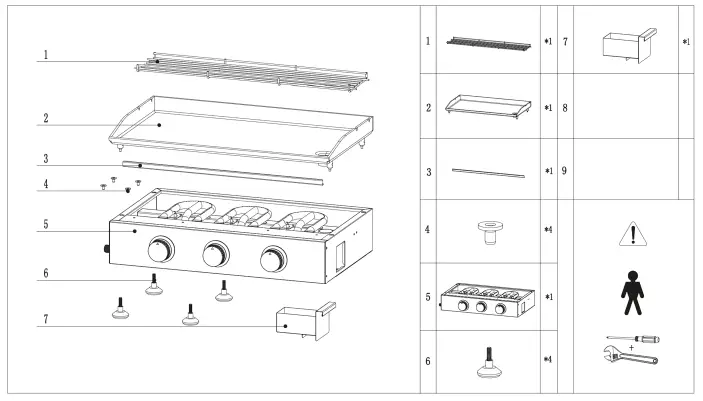 1

2

3

4

5

6

7

| 1 | | *1 | 7 | | *1 |
|---|---|---|---|---|---|
| 2 | | *1 | 8 | | |
| 3 | | *1 | 9 | | |
| 4 | | *4 | | | |
| 5 | | *1 | | | |
| 6 | | *4 | | + | |