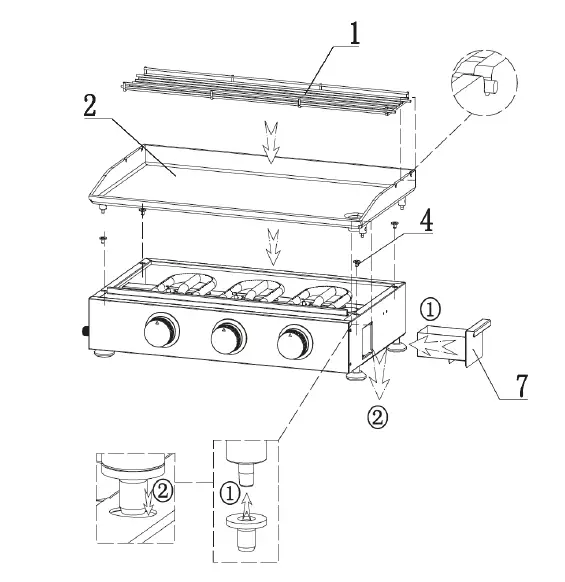 1
2
4
①
7
②
②
①