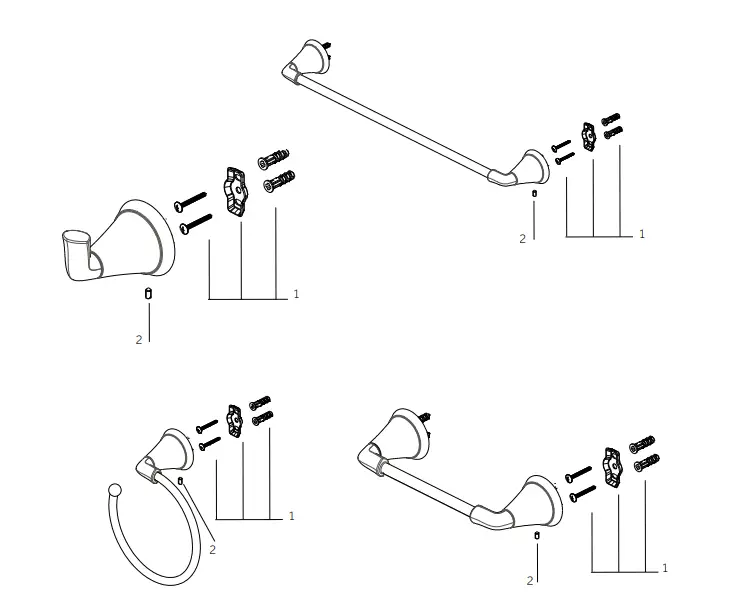 2
1
1
2
1
2
2
1