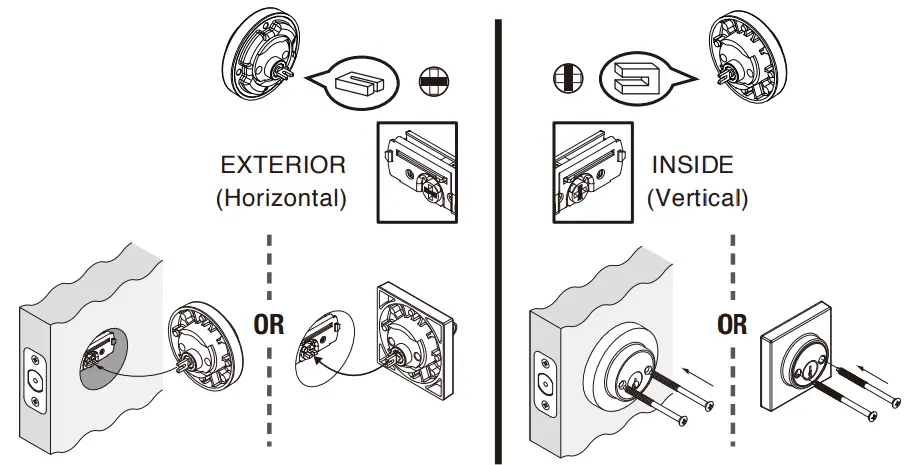 EXTERIOR
(Horizontal)

OR

INSIDE
(Vertical)

OR