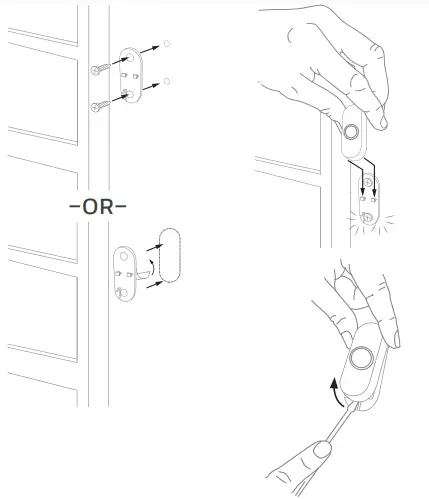 –OR–