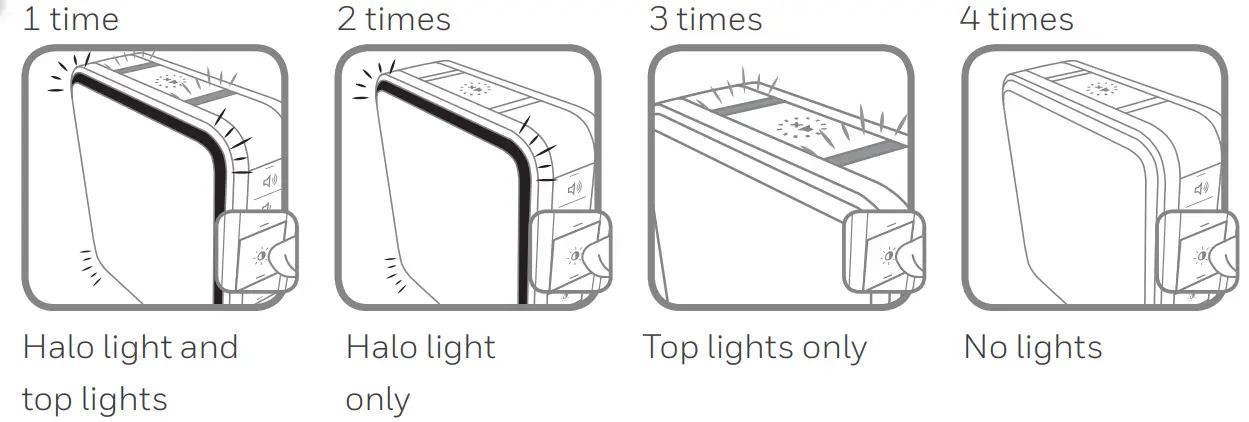 1 time

Halo light and top lights

2 times

Halo light only

3 times

Top lights only

4 times

No lights