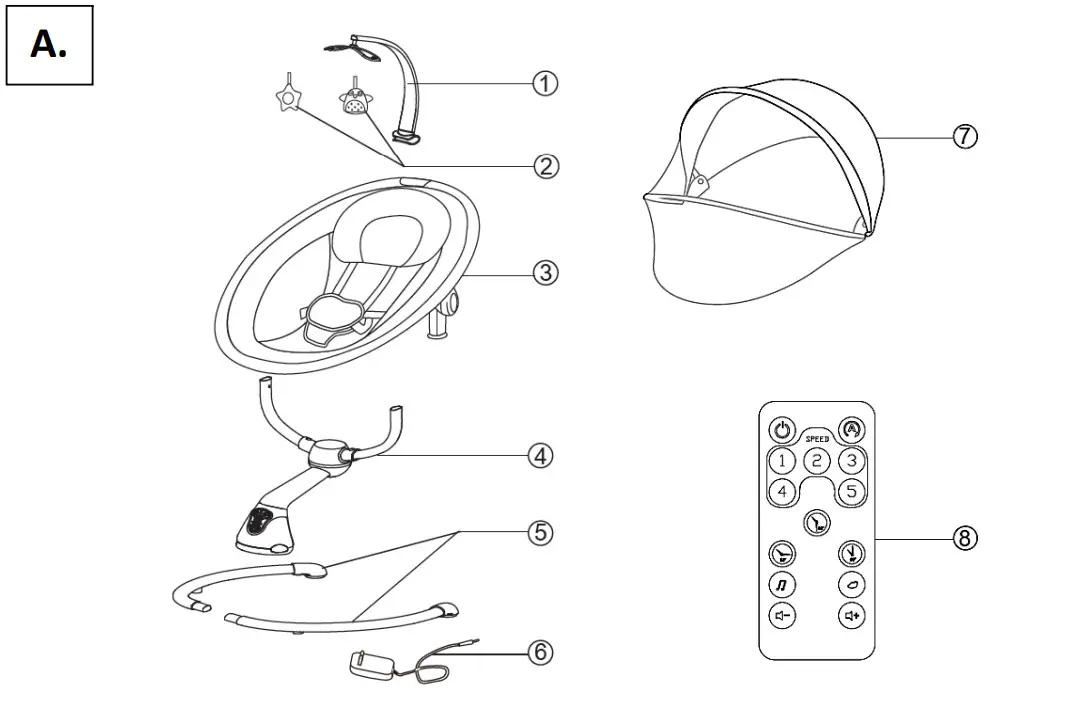 A.

1
2
3
4
5
6
7
8

SPEED
1 2 3
4 5