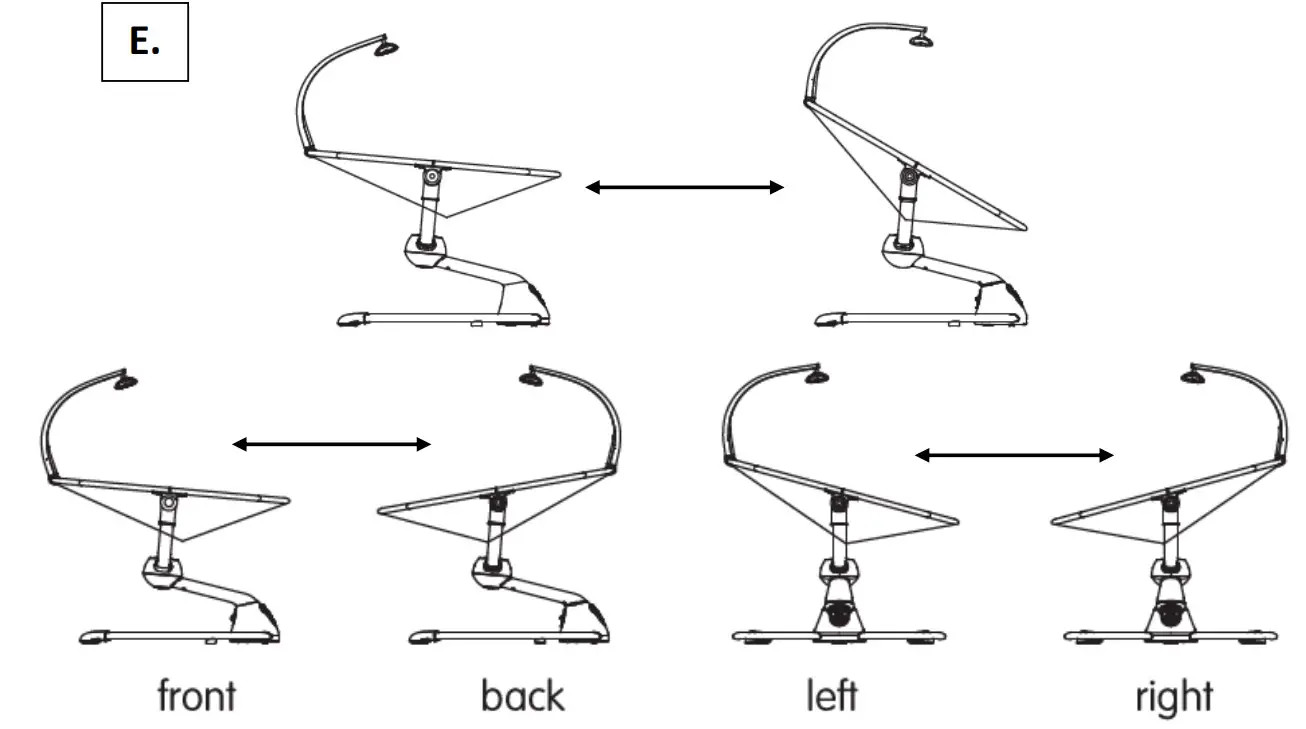 E.

front

back

left

right