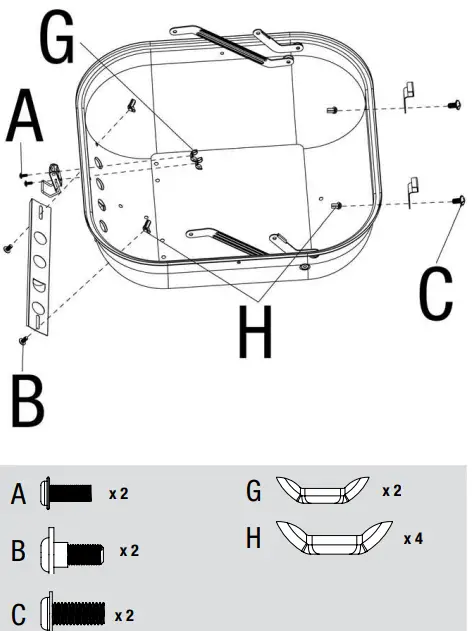 G

A

C

H

B

A x 2

B x 2

C x 2

G x 2

H x 4