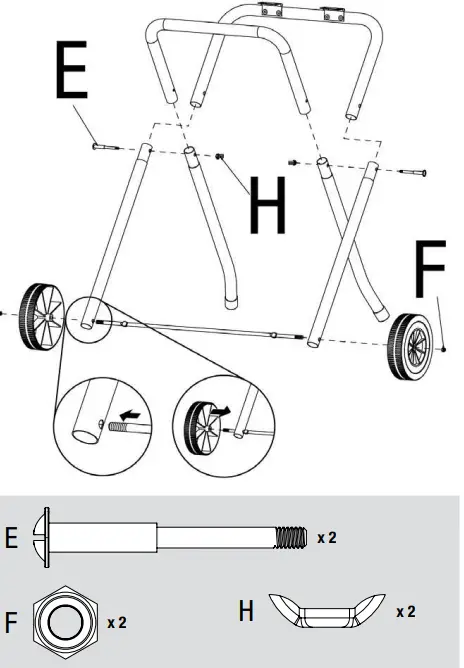 E

H

F

E x 2

F x 2

H x 2