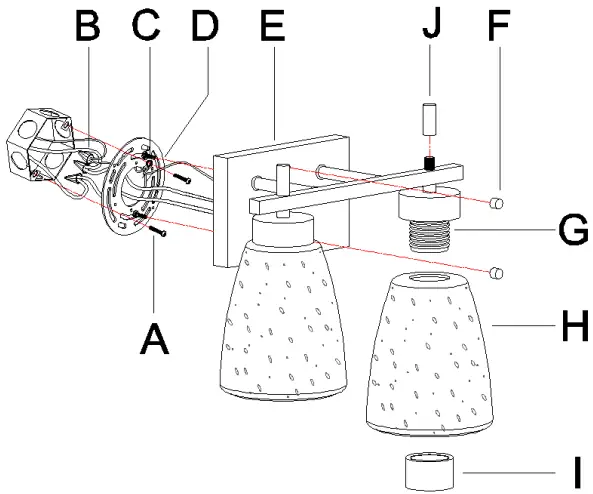 B C D E J F
G
A
H
I