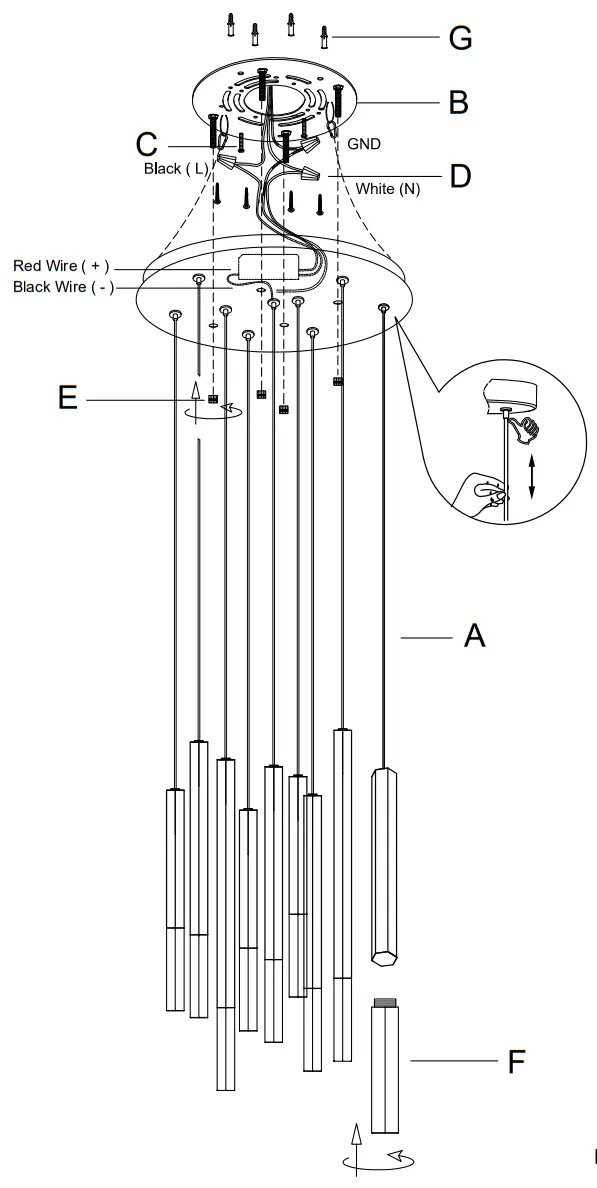 G

B

C

GND

Black ( L)

D

White (N)

Red Wire ( + )

Black Wire ( - )

E

A

F