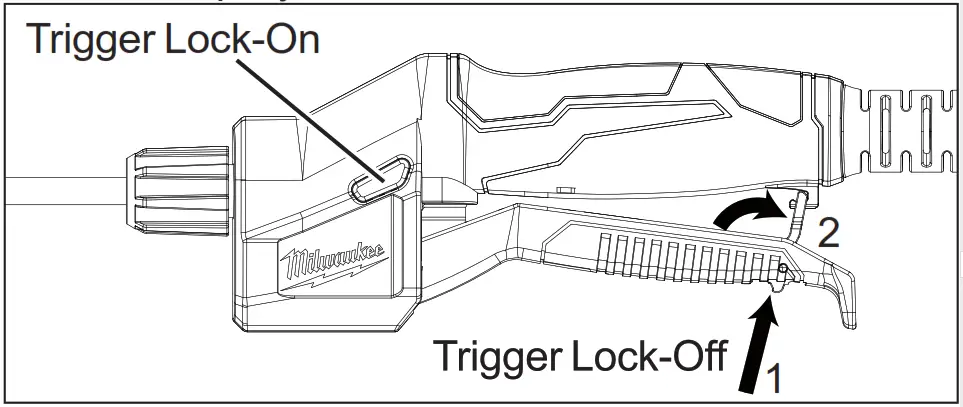 Trigger Lock-On

Milwaukee

2

Trigger Lock-Off

1